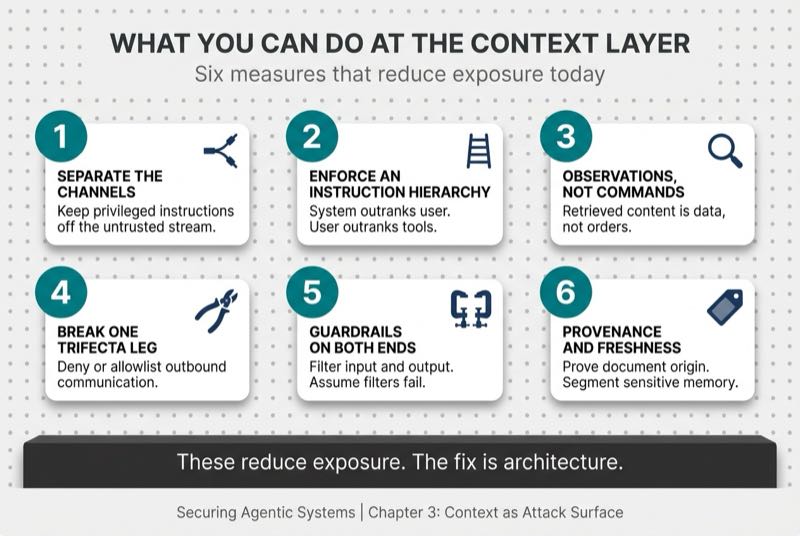 WHAT YOU CAN DO AT THE CONTEXT LAYER

Six measures that reduce exposure today

1

SEPARATE THE CHANNELS

Keep privileged instructions off the untrusted stream.

2

ENFORCE AN INSTRUCTION HIERARCHY

System outranks user. User outranks tools.

3

OBSERVATIONS, NOT COMMANDS

Retrieved content is data, not orders.

4

BREAK ONE TRIFECTA LEG

Deny or allowlist outbound communication.

5

GUARDRAILS ON BOTH ENDS

Filter input and output. Assume filters fail.

6

PROVENANCE AND FRESHNESS

Prove document origin. Segment sensitive memory.

These reduce exposure. The fix is architecture.

Securing Agentic Systems | Chapter 3: Context as Attack Surface